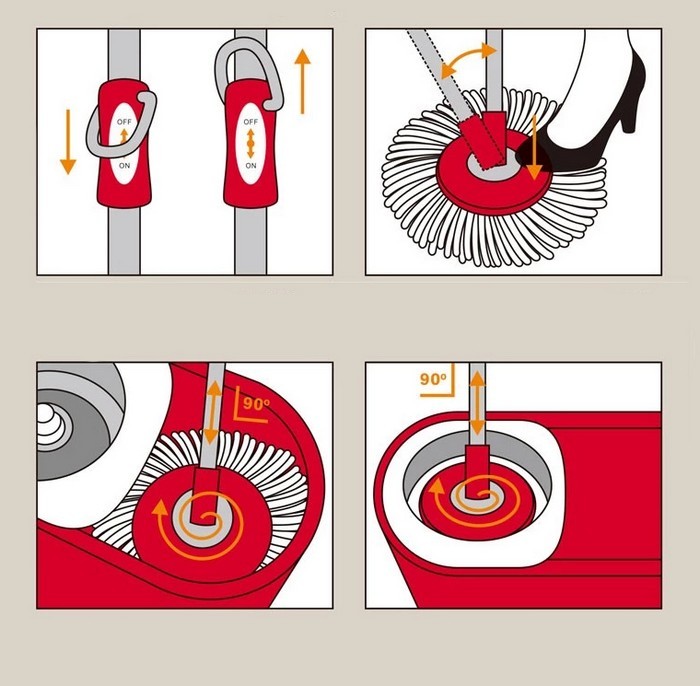 OFF
ON

OFF
ON

90°

90°